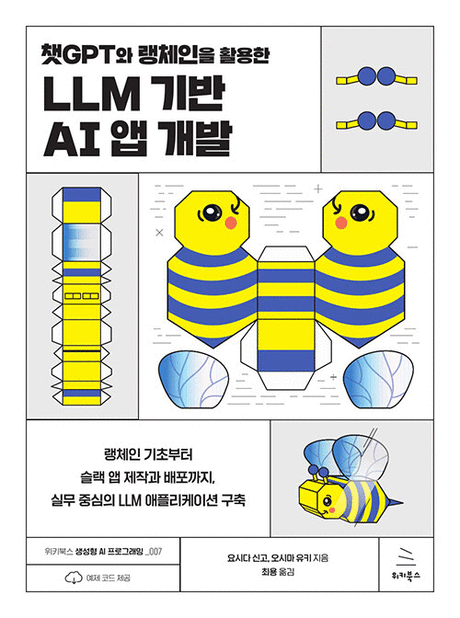 챗GPT와 랭체인을 활용한

LLM 기반
AI 앱 개발

랭체인 기초부터
슬랙 앱 제작과 배포까지,
실무 중심의 LLM 애플리케이션 구축

위키북스 생성형 AI 프로그래밍 _007

예제 코드 제공

요시다 신고, 오시마 유키 지음
최용 옮김

위키북스